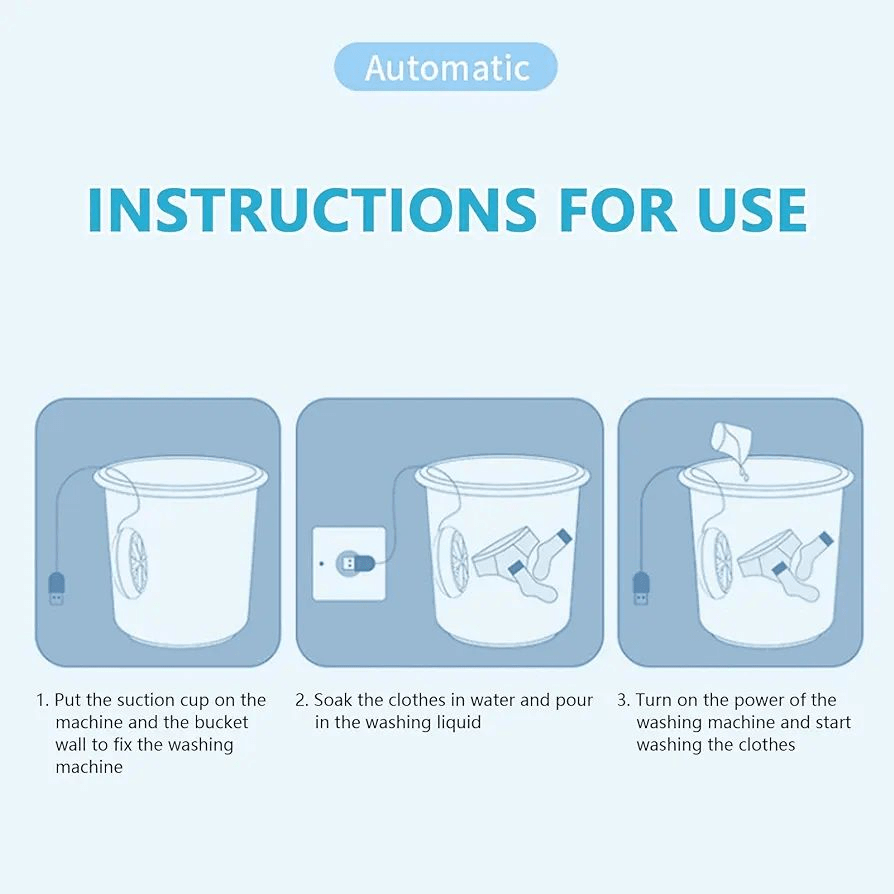 Automatic

INSTRUCTIONS FOR USE

1. Put the suction cup on the machine and the bucket wall to fix the washing machine

2. Soak the clothes in water and pour in the washing liquid

3. Turn on the power of the washing machine and start washing the clothes