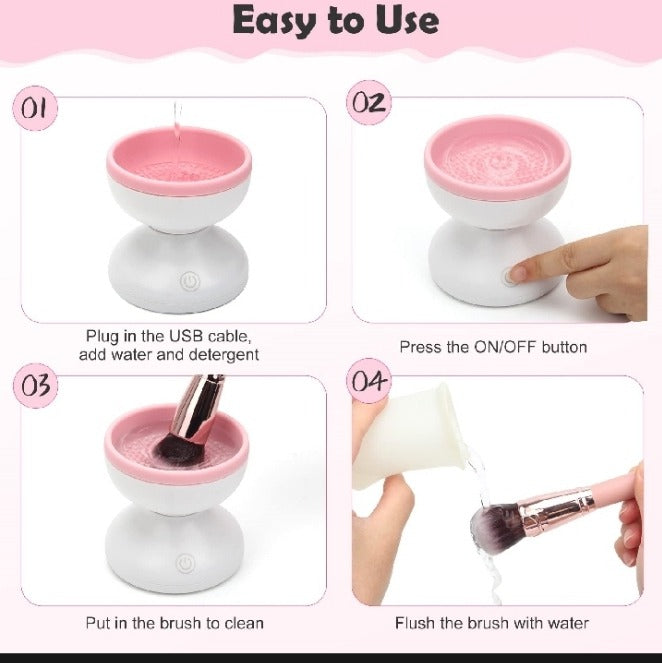 Easy to Use

01

Plug in the USB cable, add water and detergent

02

Press the ON/OFF button

03

Put in the brush to clean

04

Flush the brush with water